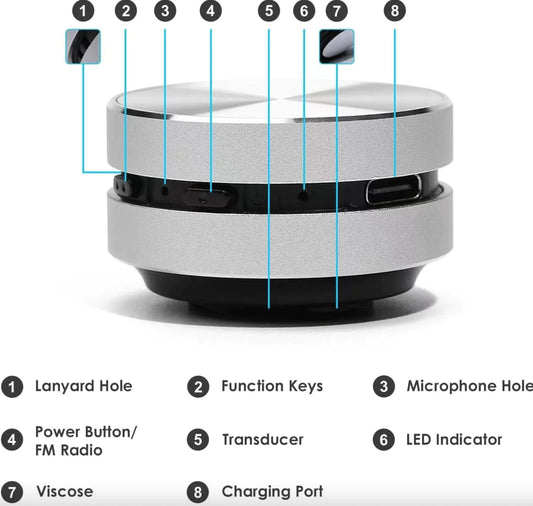 1 2 3 4 5 6 7 8

1 Lanyard Hole
2 Function Keys
3 Microphone Hole

4 Power Button/ FM Radio
5 Transducer
6 LED Indicator

7 Viscose
8 Charging Port