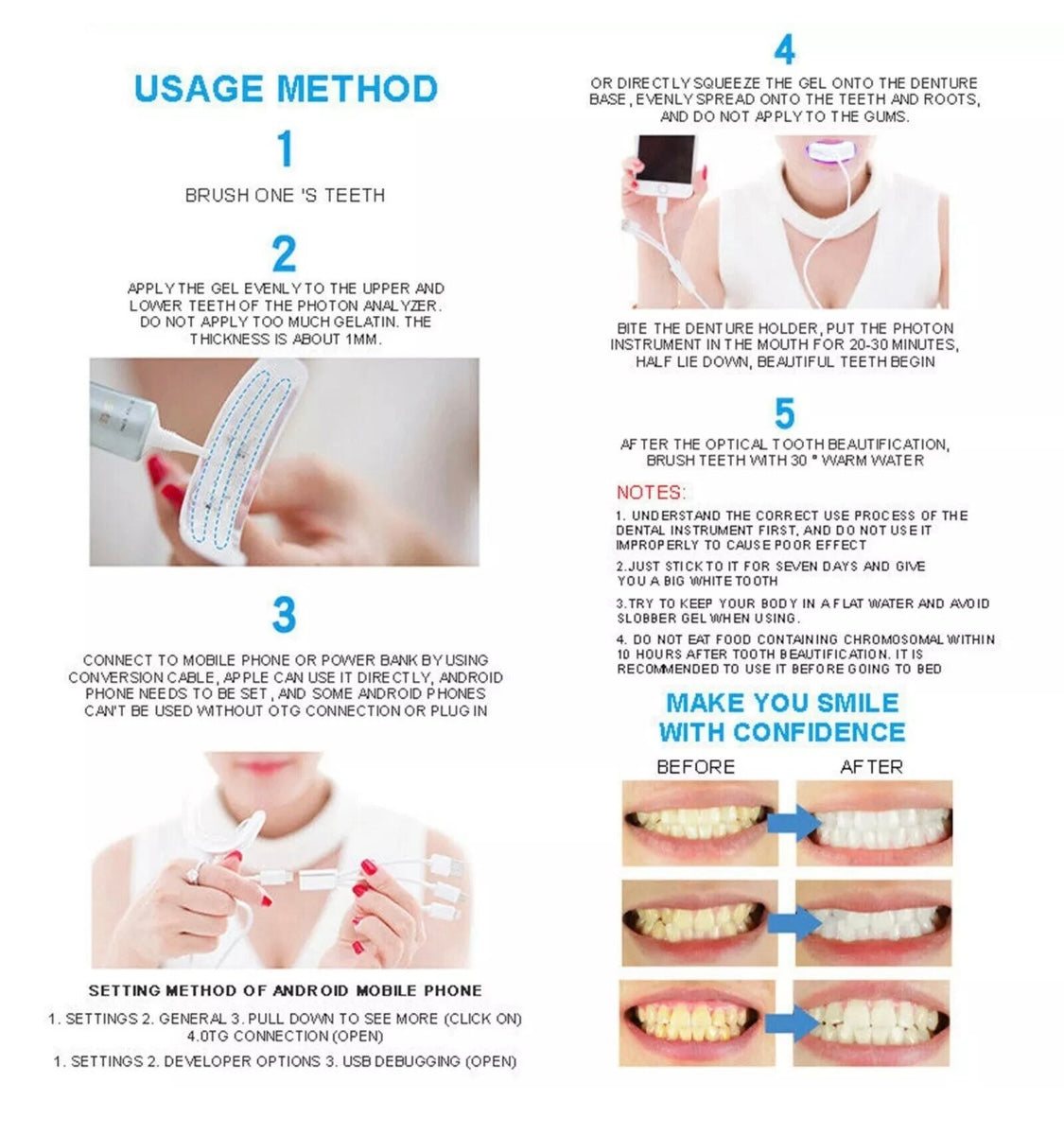 USAGE METHOD

1

BRUSH ONE 'S TEETH

2

APPLY THE GEL EVENLY TO THE UPPER AND LOWER TEETH OF THE PHOTON ANALYZER. DO NOT APPLY TOO MUCH GELATIN. THE THICKNESS IS ABOUT 1MM.

3

CONNECT TO MOBILE PHONE OR POWER BANK BY USING CONVERSION CABLE, APPLE CAN USE IT DIRECTLY, ANDROID PHONE NEEDS TO BE SET, AND SOME ANDROID PHONES CAN'T BE USED WITHOUT OTG CONNECTION OR PLUG IN

SETTING METHOD OF ANDROID MOBILE PHONE

1. SETTINGS 2. GENERAL 3. PULL DOWN TO SEE MORE (CLICK ON) 4.0TG CONNECTION (OPEN)

1. SETTINGS 2. DEVELOPER OPTIONS 3. USB DEBUGGING (OPEN)

4

OR DIRECTLY SQUEEZE THE GEL ONTO THE DENTURE BASE, EVENLY SPREAD ONTO THE TEETH AND ROOTS, AND DO NOT APPLY TO THE GUMS.

BITE THE DENTURE HOLDER, PUT THE PHOTON INSTRUMENT IN THE MOUTH FOR 20-30 MINUTES, HALF LIE DOWN, BEAUTIFUL TEETH BEGIN

5

AFTER THE OPTICAL TOOTH BEAUTIFICATION, BRUSH TEETH WITH 30 ° WARM WATER

NOTES:

1. UNDERSTAND THE CORRECT USE PROCESS OF THE DENTAL INSTRUMENT FIRST, AND DO NOT USE IT IMPROPERLY TO CAUSE POOR EFFECT

2.JUST STICK TO IT FOR SEVEN DAYS AND GIVE YOU A BIG WHITE TOOTH

3.TRY TO KEEP YOUR BODY IN A FLAT WATER AND AVOID SLOBBER GEL WHEN USING.

4. DO NOT EAT FOOD CONTAINING CHROMOSOMAL WITHIN 10 HOURS AFTER TOOTH BEAUTIFICATION. IT IS RECOMMENDED TO USE IT BEFORE GOING TO BED

MAKE YOU SMILE WITH CONFIDENCE

BEFORE AFTER